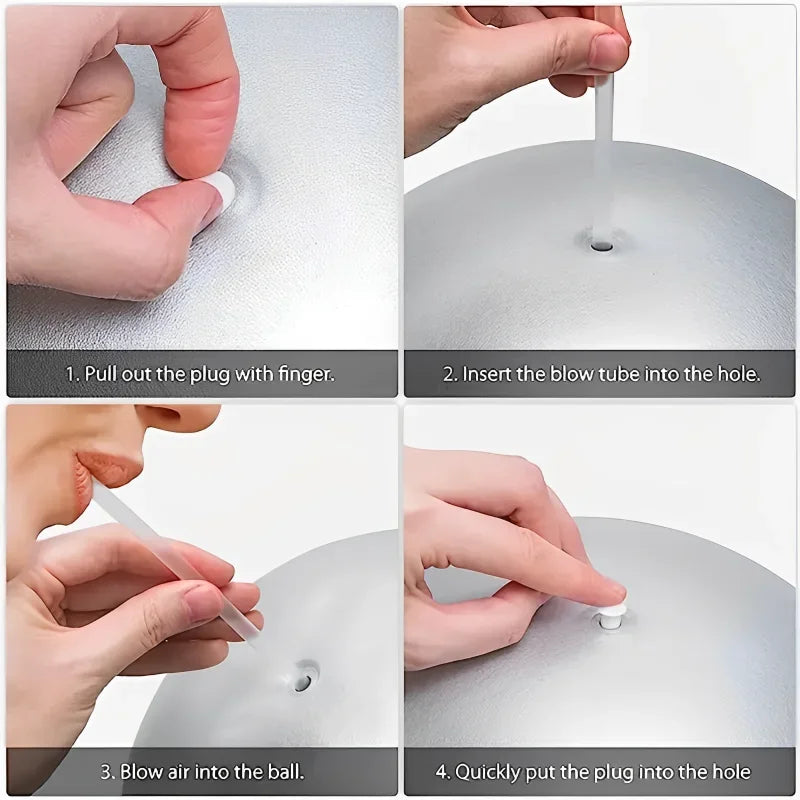 1. Pull out the plug with finger.

2. Insert the blow tube into the hole.

3. Blow air into the ball.

4. Quickly put the plug into the hole